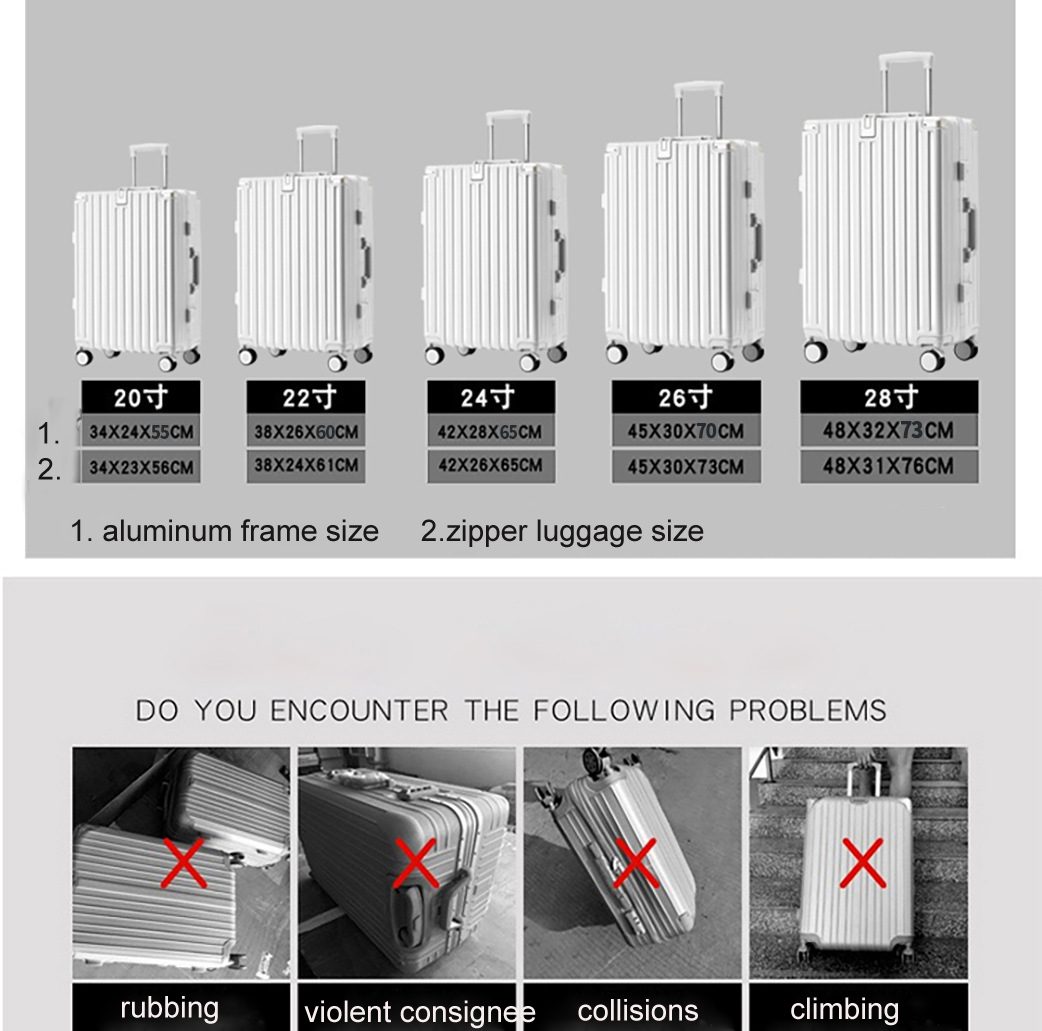 | | 20寸 | 22寸 | 24寸 | 26寸 | 28寸 |
|---|---|---|---|---|---|
| 1. | 34X24X55CM | 38X26X60CM | 42X28X65CM | 45X30X70CM | 48X32X73CM |
| 2. | 34X23X56CM | 38X24X61CM | 42X26X65CM | 45X30X73CM | 48X31X76CM |

1. aluminum frame size 2.zipper luggage size

DO YOU ENCOUNTER THE FOLLOWING PROBLEMS

rubbing violent consignee collisions climbing