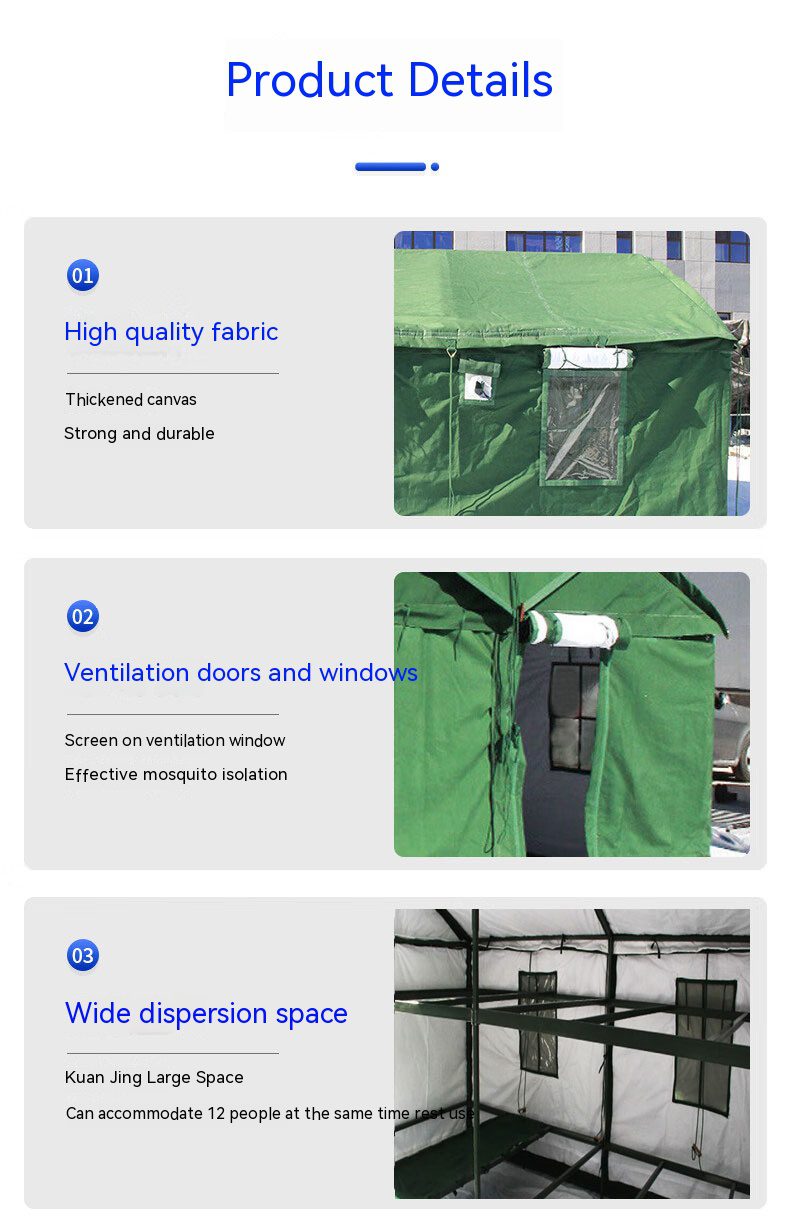 Product Details

01

High quality fabric

Thickened canvas

Strong and durable

02

Ventilation doors and windows

Screen on ventilation window

Effective mosquito isolation

03

Wide dispersion space

Kuan Jing Large Space

Can accommodate 12 people at the same time rest use