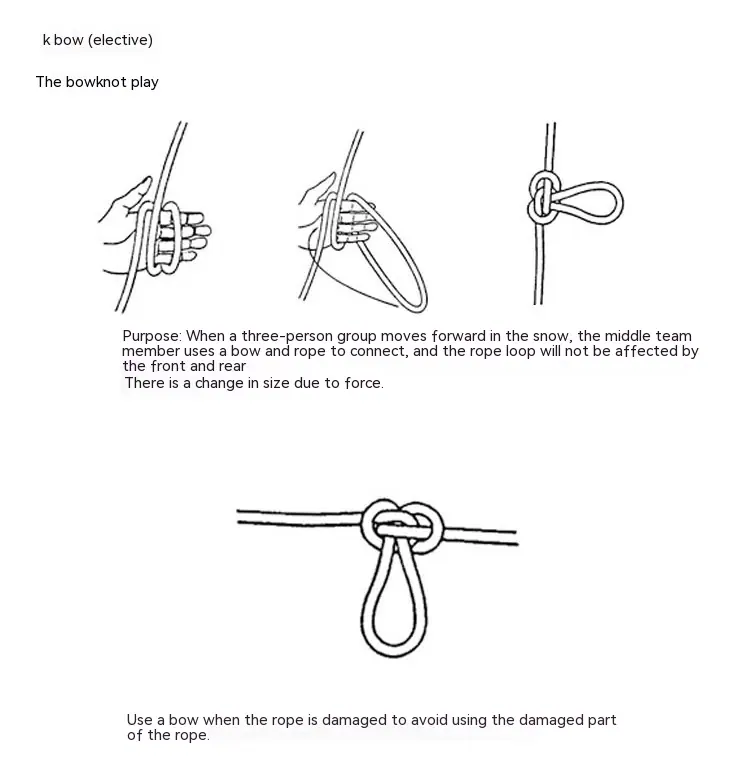 k bow (elective)

The bowknot play

Purpose: When a three-person group moves forward in the snow, the middle team member uses a bow and rope to connect, and the rope loop will not be affected by the front and rear
There is a change in size due to force.

Use a bow when the rope is damaged to avoid using the damaged part of the rope.