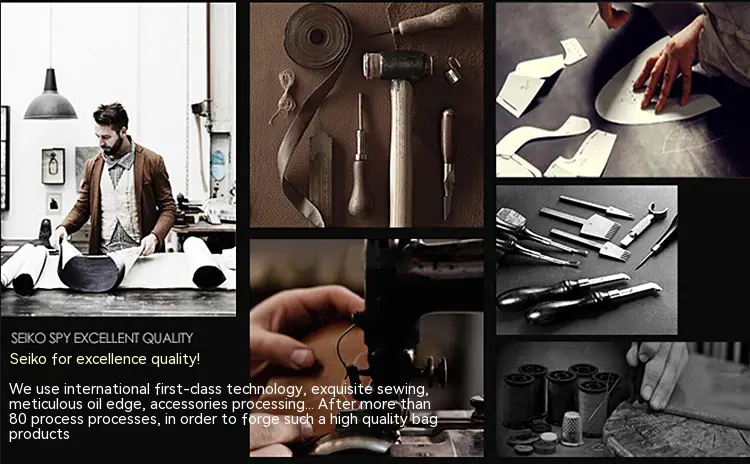 SEIKO SPY EXCELLENT QUALITY

Seiko for excellence quality!

We use international first-class technology, exquisite sewing, meticulous oil edge, accessories processing... After more than 80 process processes, in order to forge such a high quality bag products